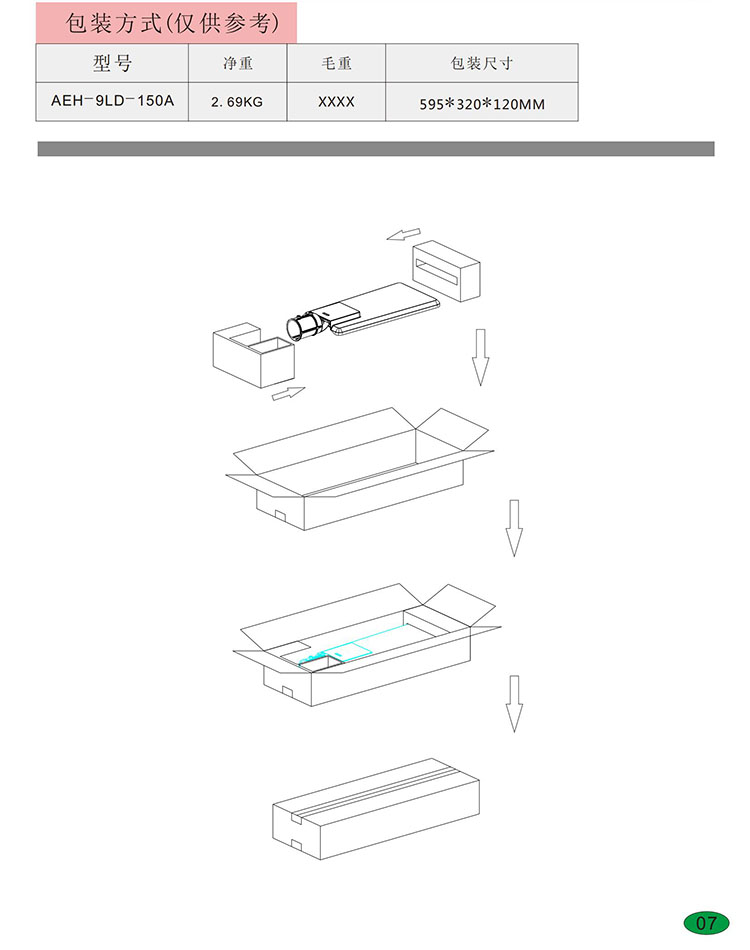 包装方式(仅供参考)

| 型号 | 净重 | 毛重 | 包装尺寸 |
|---|---|---|---|
| AEH-9LD-150A | 2.69KG | XXXX | 595*320*120MM |

07